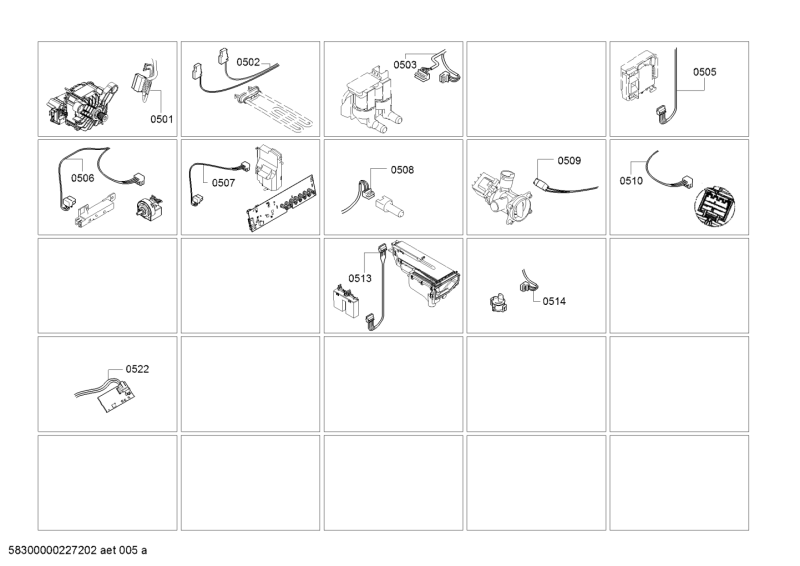 0501

0502

0503

0505

0506

0507

0508

0509

0510

0513

0514

0522

58300000227202 aet 005 a