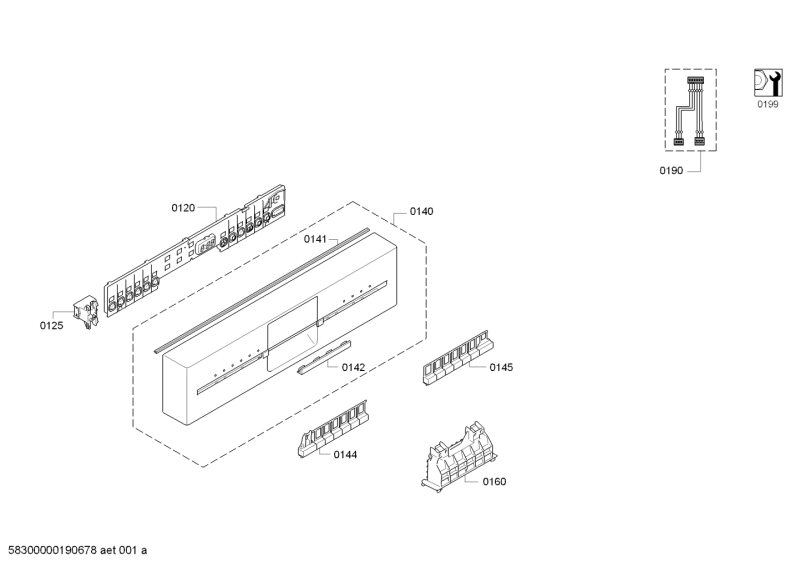 0199

0190

0120

0140

0141

0125

0142

0145

0144

0160

58300000190678 aet 001 a