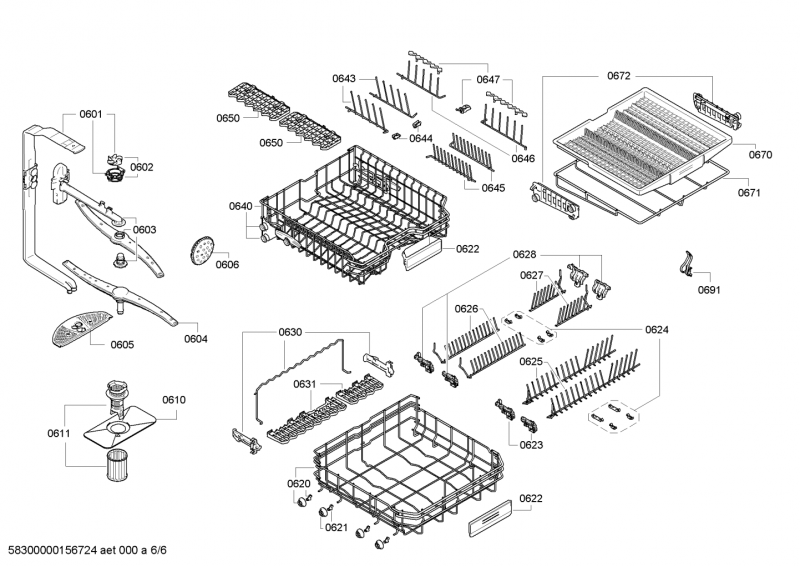 0601
0602
0603
0604
0605
0606
0610
0611
0650
0650
0640
0643
0644
0647
0646
0645
0622
0672
0670
0671
0691
0628
0627
0626
0624
0625
0623
0630
0631
0620
0621
0622
58300000156724 aet 000 a 6/6