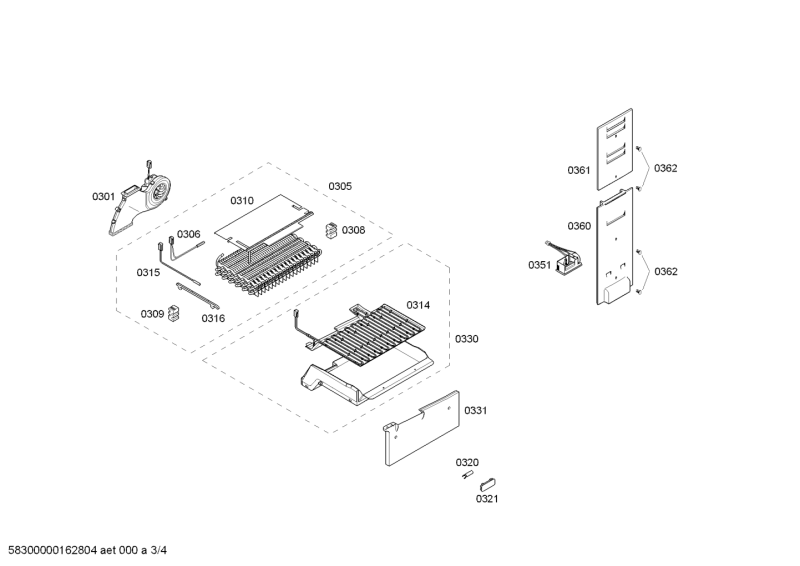 0301
0305
0310
0306
0308
0315
0309
0316
0314
0330
0331
0320
0321
0361
0362
0360
0351
0362

58300000162804 aet 000 a 3/4