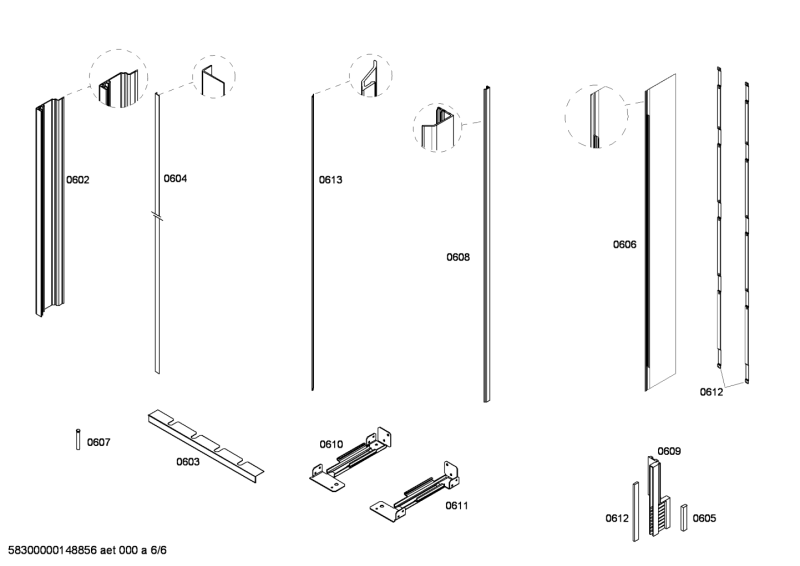 0602

0604

0613

0608

0606

0612

0607

0603

0610

0611

0609

0612

0605

58300000148856 aet 000 a 6/6