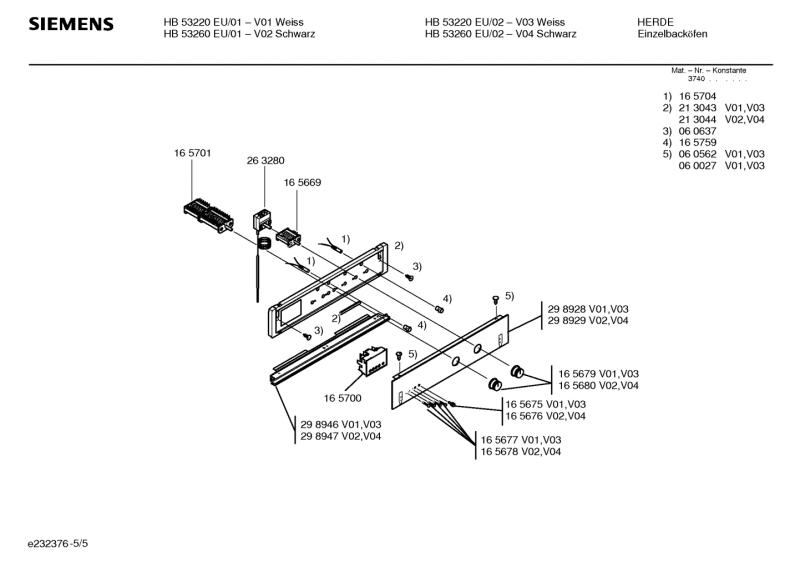 SIEMENS

HB 53220 EU/01 – V01 Weiss
HB 53260 EU/01 – V02 Schwarz

HB 53220 EU/02 – V03 Weiss
HB 53260 EU/02 – V04 Schwarz

HERDE
Einzelbacköfen

Mat. – Nr. – Konstante
3740 . . . . . .

1) 16 5704
2) 21 3043 V01,V03
21 3044 V02,V04
3) 06 0637
4) 16 5759
5) 06 0562 V01,V03
06 0027 V01,V03

16 5701
26 3280
16 5669
1)
2)
3)
1)
4)
5)
2)
3)
4)
5)
29 8928 V01,V03
29 8929 V02,V04
16 5679 V01,V03
16 5680 V02,V04
16 5700
16 5675 V01,V03
16 5676 V02,V04
29 8946 V01,V03
29 8947 V02,V04
16 5677 V01,V03
16 5678 V02,V04

e232376-5/5