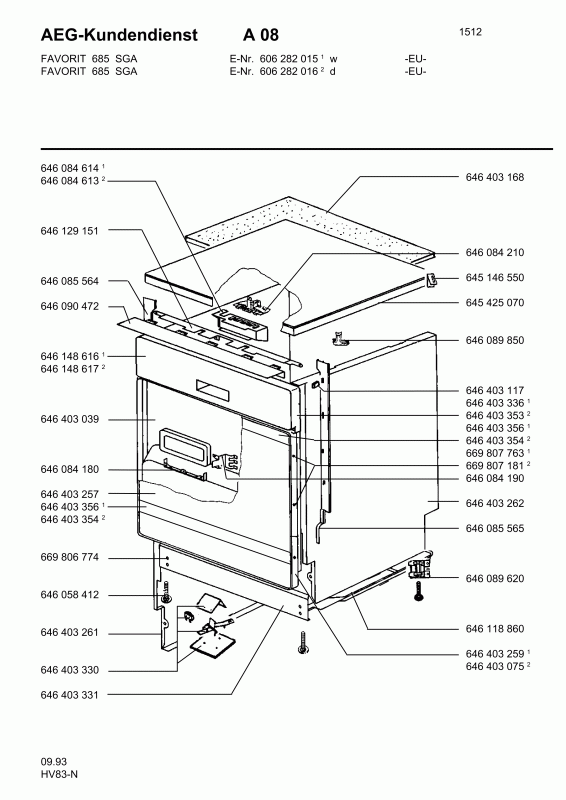 AEG-Kundendienst A 08

1512

FAVORIT 685 SGA E-Nr. 606 282 015 $^1$ w -EU-
FAVORIT 685 SGA E-Nr. 606 282 016 $^2$ d -EU-

646 084 614 $^1$
646 084 613 $^2$
646 129 151
646 085 564
646 090 472
646 148 616 $^1$
646 148 617 $^2$
646 403 039
646 084 180
646 403 257
646 403 356 $^1$
646 403 354 $^2$
669 806 774
646 058 412
646 403 261
646 403 330
646 403 331

646 403 168
646 084 210
645 146 550
645 425 070
646 089 850
646 403 117
646 403 336 $^1$
646 403 353 $^2$
646 403 356 $^1$
646 403 354 $^2$
669 807 763 $^1$
669 807 181 $^2$
646 084 190
646 403 262
646 085 565
646 089 620
646 118 860
646 403 259 $^1$
646 403 075 $^2$

09.93
HV83-N