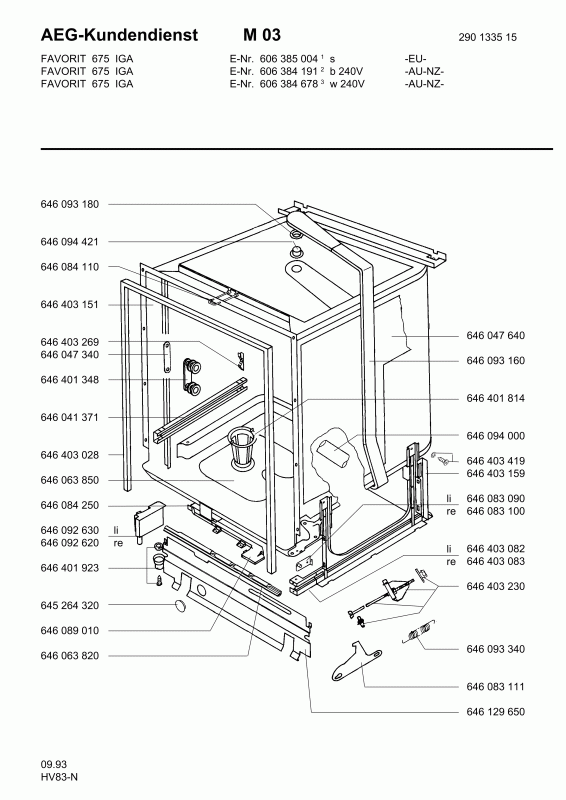 AEG-Kundendienst M 03 290 1335 15

FAVORIT 675 IGA E-Nr. 606 385 004 $^1$ s -EU-
FAVORIT 675 IGA E-Nr. 606 384 191 $^2$ b 240V -AU-NZ-
FAVORIT 675 IGA E-Nr. 606 384 678 $^3$ w 240V -AU-NZ-

646 093 180
646 094 421
646 084 110
646 403 151
646 403 269
646 047 340
646 401 348
646 041 371
646 403 028
646 063 850
646 084 250
646 092 630 li
646 092 620 re
646 401 923
645 264 320
646 089 010
646 063 820

646 047 640
646 093 160
646 401 814
646 094 000
646 403 419
646 403 159
li 646 083 090
re 646 083 100
li 646 403 082
re 646 403 083
646 403 230
646 093 340
646 083 111
646 129 650

09.93
HV83-N