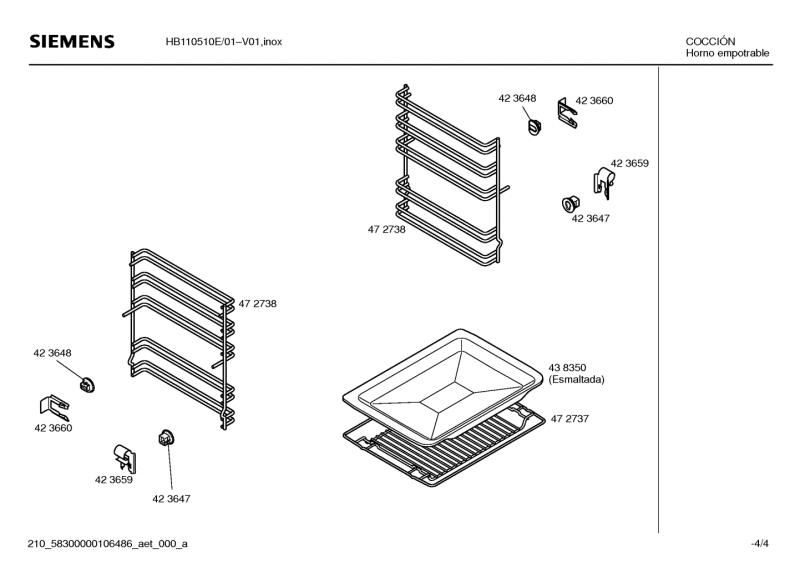 SIEMENS

HB110510E/01–V01,inox

COCCIÓN
Horno empotrable

42 3648

42 3660

42 3659

42 3647

47 2738

47 2738

42 3648

42 3660

42 3659

42 3647

43 8350
(Esmaltada)

47 2737

210_58300000106486_aet_000_a

-4/4