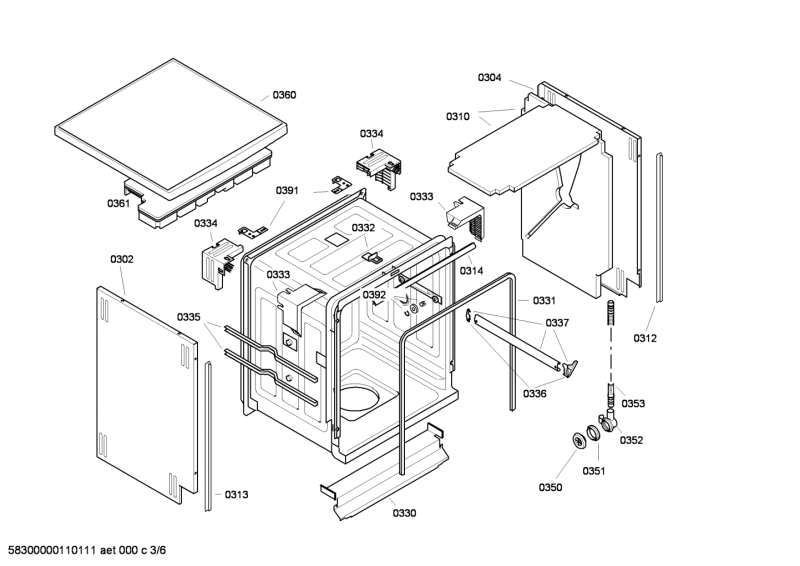 0360
0304
0310
0334
0361
0391
0333
0334
0332
0302
0314
0333
0392
0331
0335
0337
0312
0336
0353
0352
0351
0350
0313
0330
58300000110111 aet 000 c 3/6