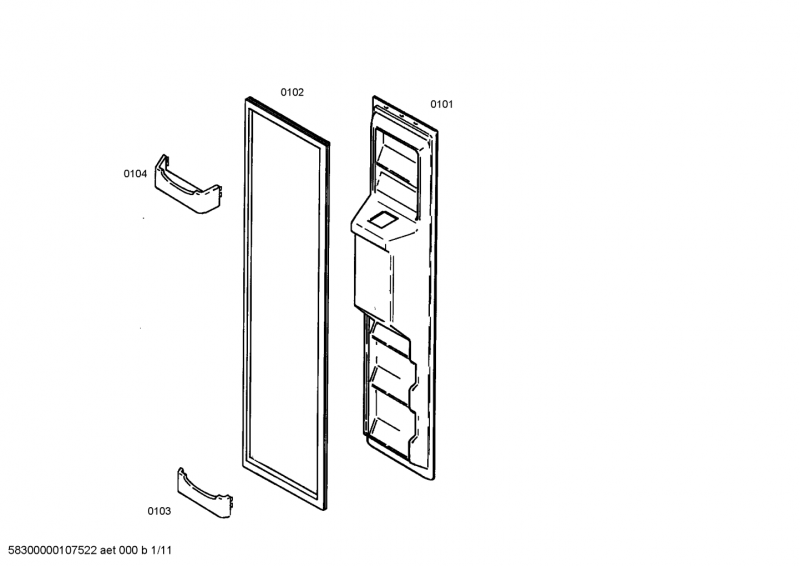 0102

0101

0104

0103

58300000107522 aet 000 b 1/11