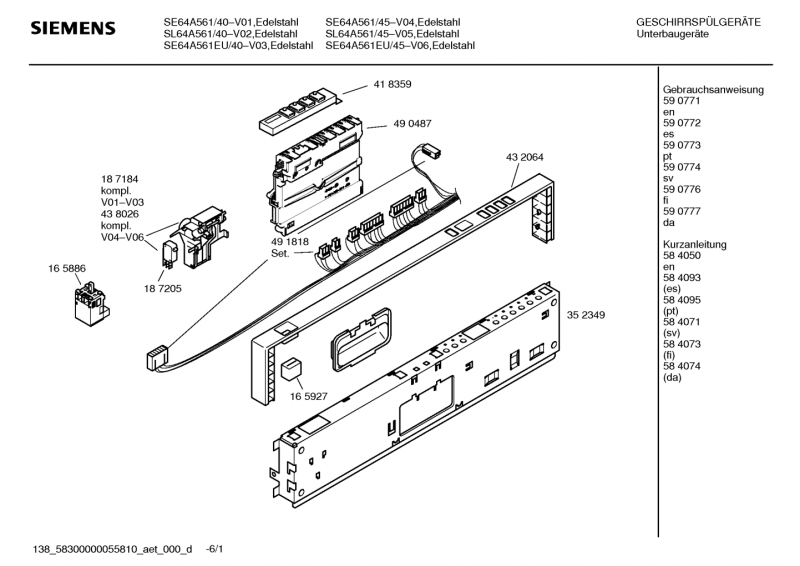 SIEMENS

SE64A561/40–V01,Edelstahl
SL64A561/40–V02,Edelstahl
SE64A561EU/40–V03,Edelstahl

SE64A561/45–V04,Edelstahl
SL64A561/45–V05,Edelstahl
SE64A561EU/45–V06,Edelstahl

GESCHIRRSPÜLGERÄTE
Unterbaugeräte

41 8359

49 0487

43 2064

18 7184
kompl.
V01–V03
43 8026
kompl.
V04–V06

49 1818
Set.

16 5886

18 7205

35 2349

16 5927

Gebrauchsanweisung
59 0771
en
59 0772
es
59 0773
pt
59 0774
sv
59 0776
fi
59 0777
da

Kurzanleitung
58 4050
en
58 4093
(es)
58 4095
(pt)
58 4071
(sv)
58 4073
(fi)
58 4074
(da)

138_58300000055810_aet_000_d -6/1