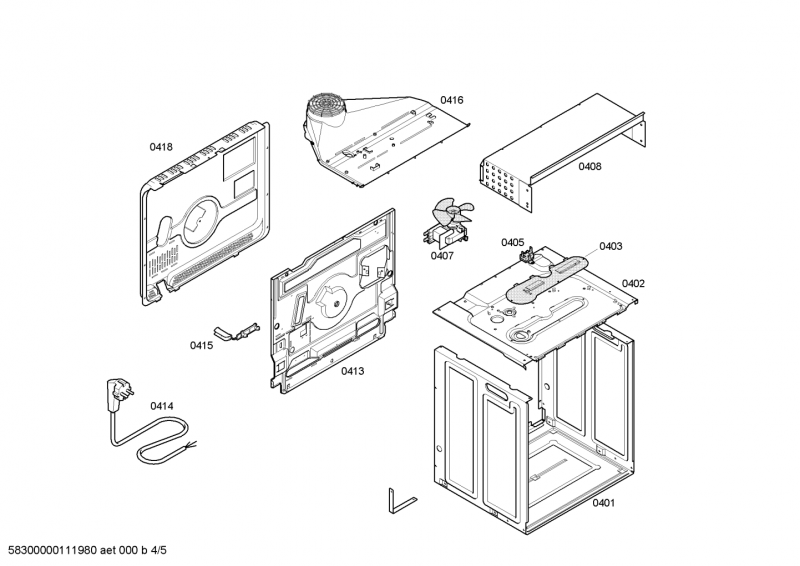 0416

0418

0408

0405

0403

0407

0402

0415

0413

0414

0401

58300000111980 aet 000 b 4/5