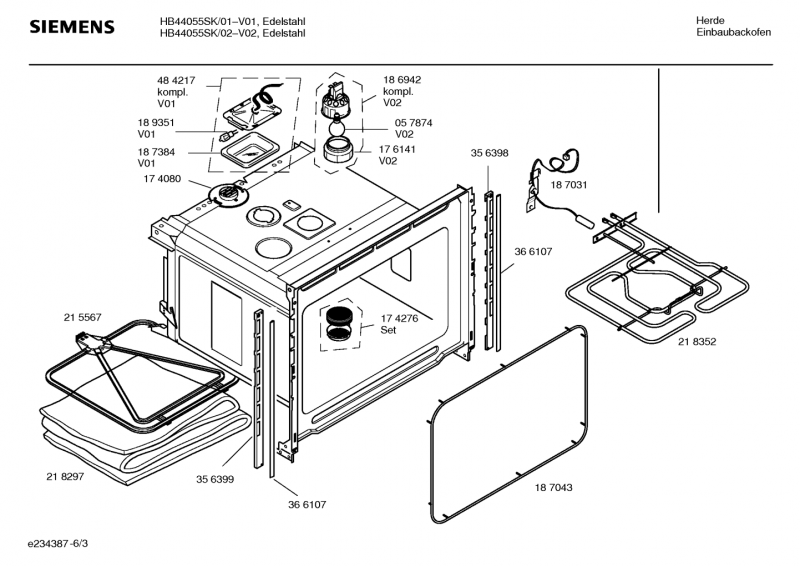 SIEMENS

HB44055SK/01–V01, Edelstahl
HB44055SK/02–V02, Edelstahl

Herde
Einbaubackofen

48 4217
kompl.
V01

18 9351
V01

18 7384
V01

17 4080

18 6942
kompl.
V02

05 7874
V02

17 6141
V02

35 6398

18 7031

36 6107

17 4276
Set

21 5567

21 8352

21 8297

35 6399

36 6107

18 7043

e234387-6/3