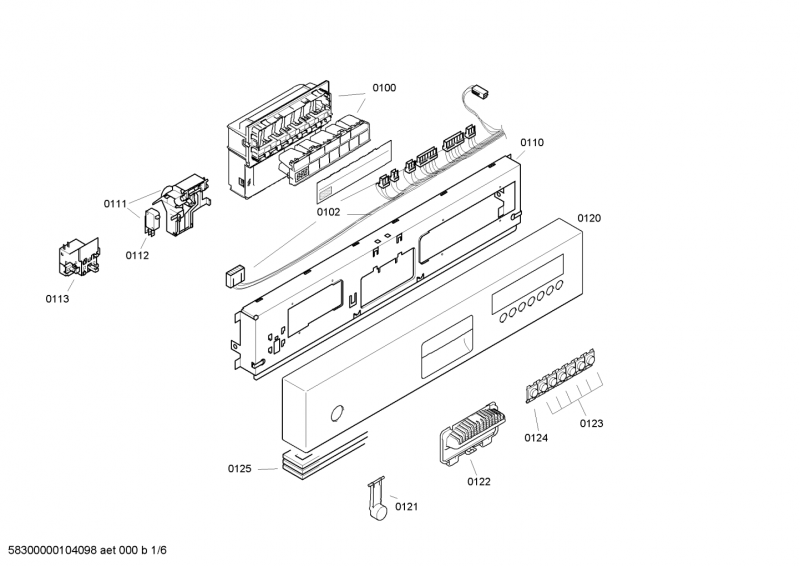 0100

0110

0111

0102

0120

0112

0113

0124

0123

0125

0122

0121

58300000104098 aet 000 b 1/6