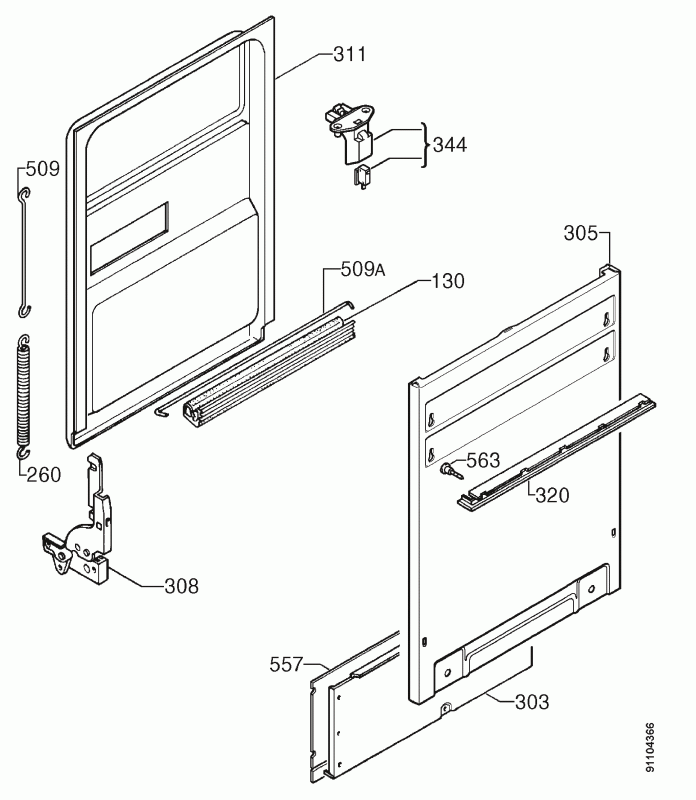 311

344

509

305

509A

130

563

320

260

308

557

303

91104366