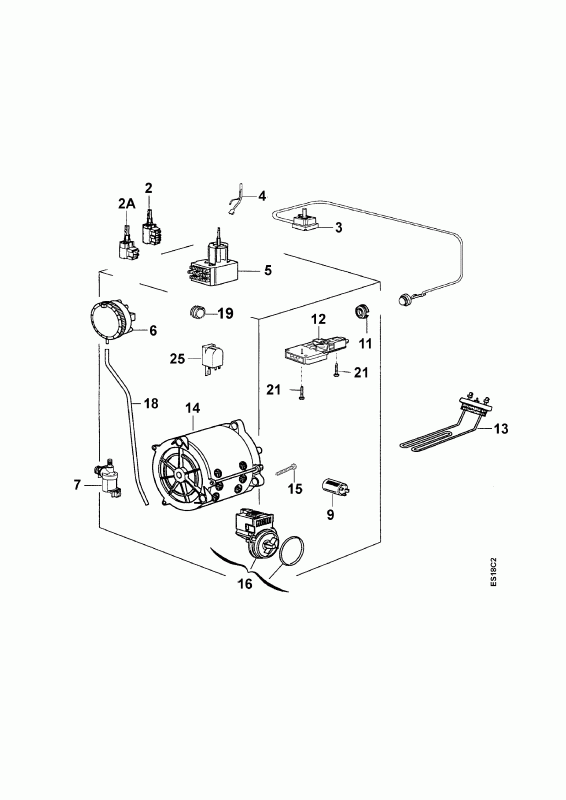 2
2A
4
3
5
19
6
12
11
25
21
21
18
14
13
7
15
9
16
E518C2