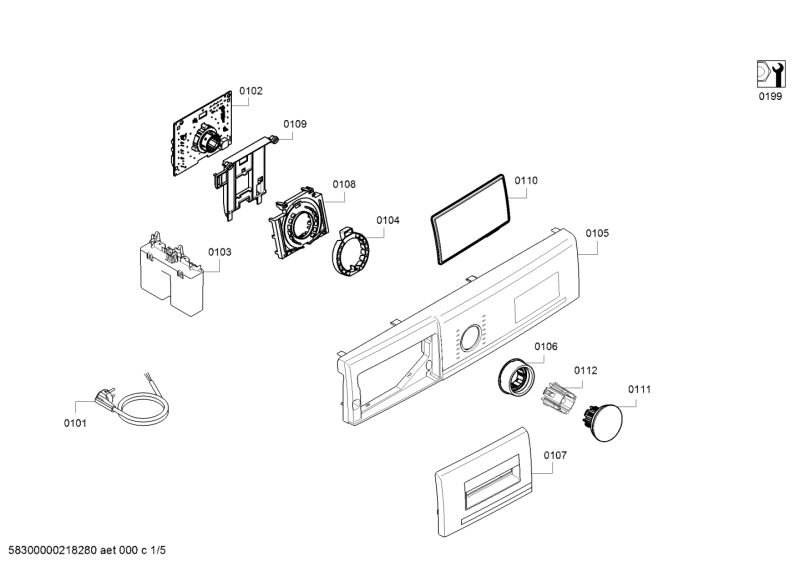 0199

0102

0109

0108

0110

0104

0105

0103

0106

0112

0111

0101

0107

58300000218280 aet 000 c 1/5