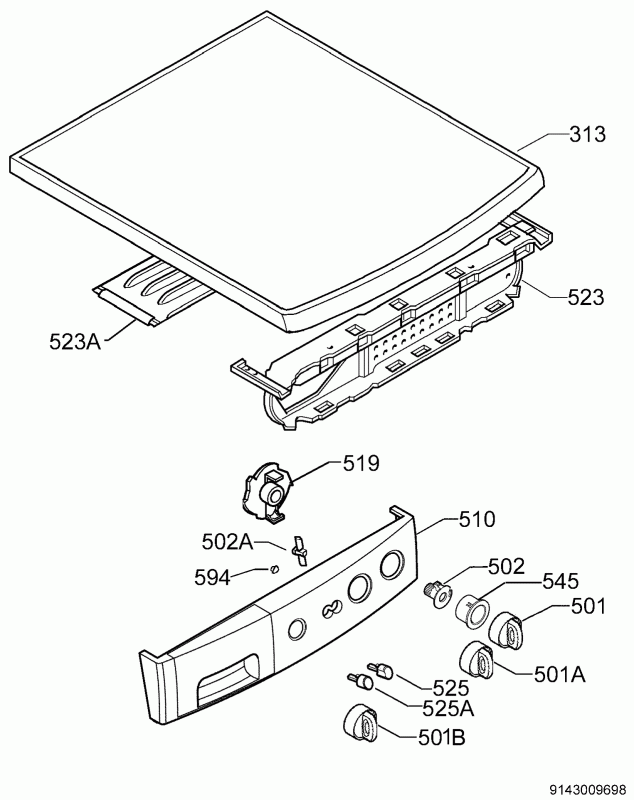 313
523
523A
519
510
502A
594
502
545
501
501A
525
525A
501B
9143009698