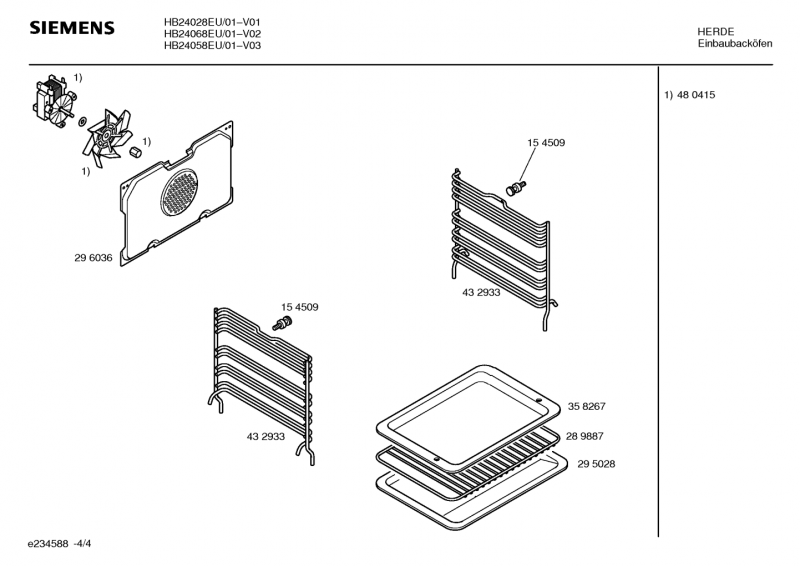 SIEMENS

HB24028EU/01–V01
HB24068EU/01–V02
HB24058EU/01–V03

HERDE
Einbaubacköfen

1)

1)

1)

29 6036

15 4509

43 2933

15 4509

43 2933

35 8267

28 9887

29 5028

1) 48 0415

e234588 -4/4