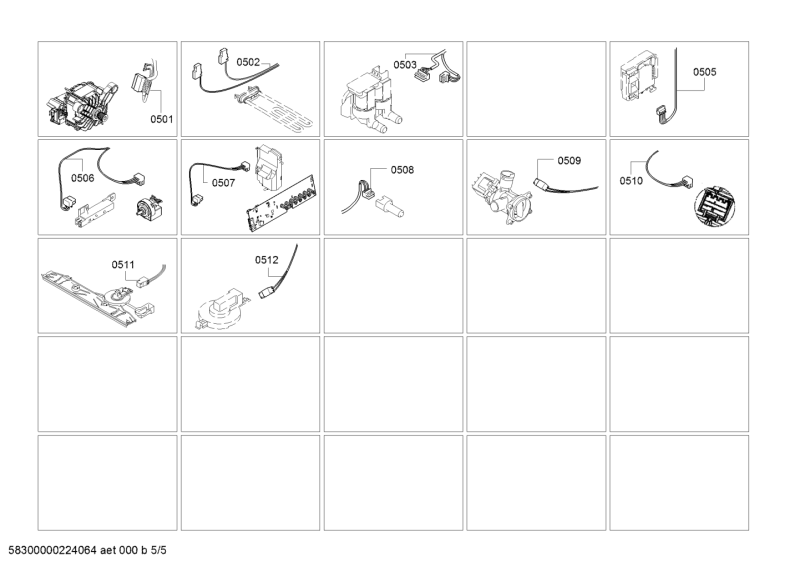 0501

0502

0503

0505

0506

0507

0508

0509

0510

0511

0512

58300000224064 aet 000 b 5/5