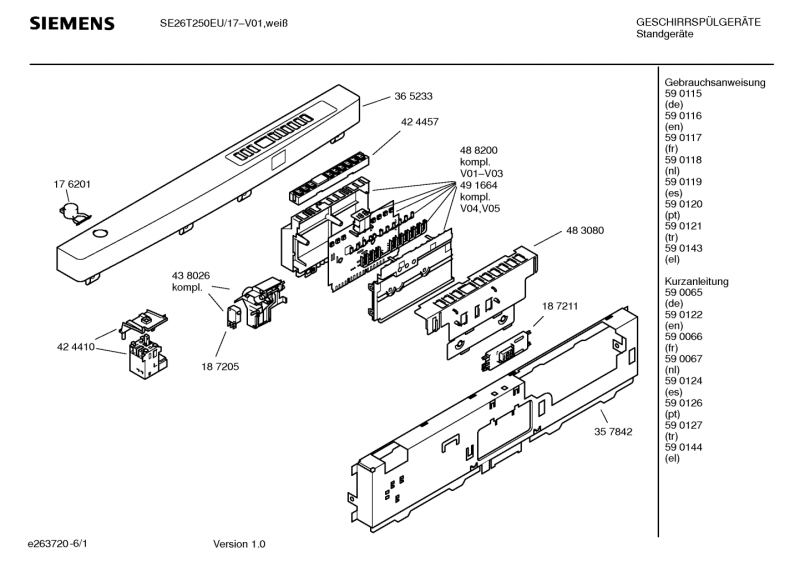 SIEMENS SE26T250EU/17–V01,weiß

GESCHIRRSPÜLGERÄTE
Standgeräte

36 5233

42 4457

48 8200
kompl.
V01–V03
49 1664
kompl.
V04,V05

17 6201

48 3080

43 8026
kompl.

18 7211

42 4410

18 7205

35 7842

Gebrauchsanweisung
59 0115
(de)
59 0116
(en)
59 0117
(fr)
59 0118
(nl)
59 0119
(es)
59 0120
(pt)
59 0121
(tr)
59 0143
(el)

Kurzanleitung
59 0065
(de)
59 0122
(en)
59 0066
(fr)
59 0067
(nl)
59 0124
(es)
59 0126
(pt)
59 0127
(tr)
59 0144
(el)

e263720-6/1

Version 1.0