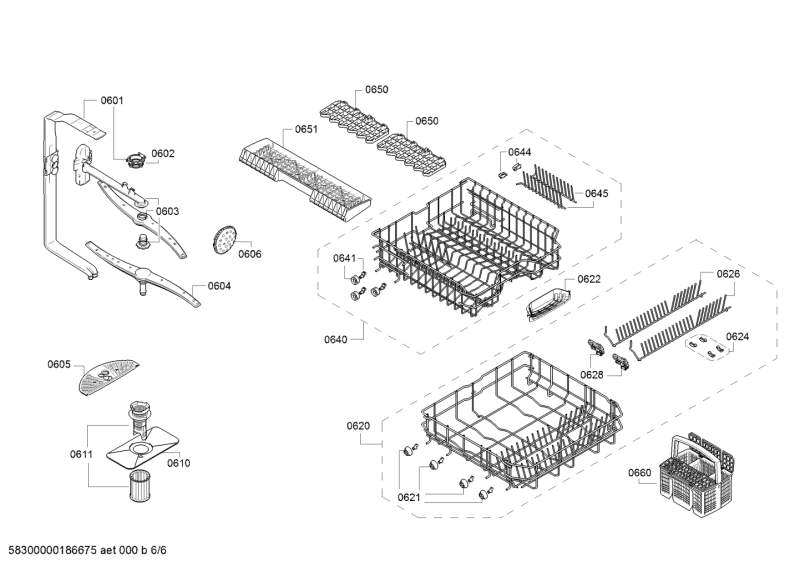 0601
0602
0603
0606
0604
0650
0650
0651
0644
0645
0641
0622
0640
0626
0624
0628
0605
0611
0610
0620
0621
0660
58300000186675 aet 000 b 6/6