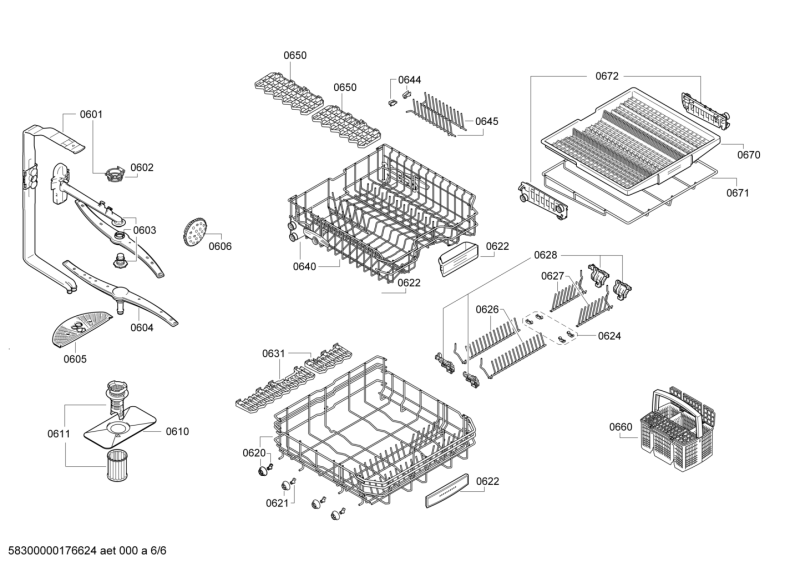 0650
0650
0644
0645
0672
0670
0671
0601
0602
0603
0606
0604
0605
0640
0622
0622
0628
0627
0626
0624
0631
0611
0610
0620
0621
0622
0660
58300000176624 aet 000 a 6/6