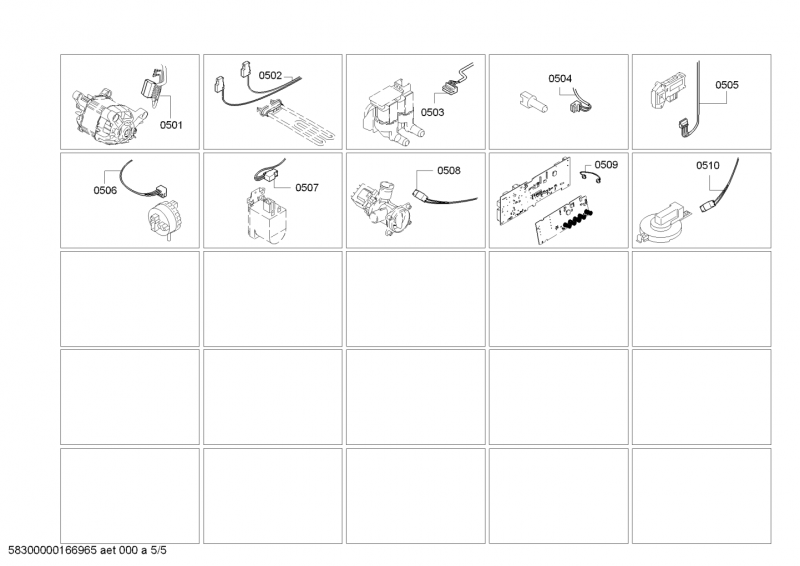 0501

0502

0503

0504

0505

0506

0507

0508

0509

0510

58300000166965 aet 000 a 5/5