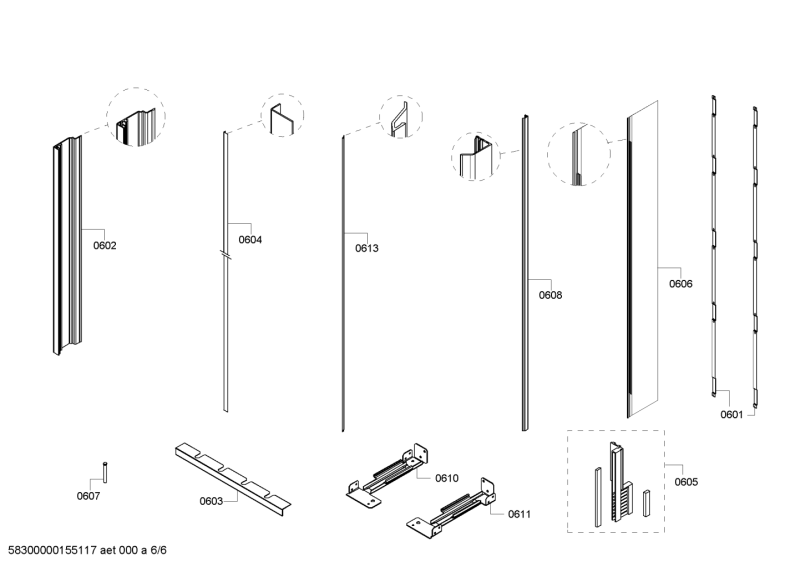 0602

0604

0613

0608

0606

0601

0607

0603

0610

0611

0605

58300000155117 aet 000 a 6/6