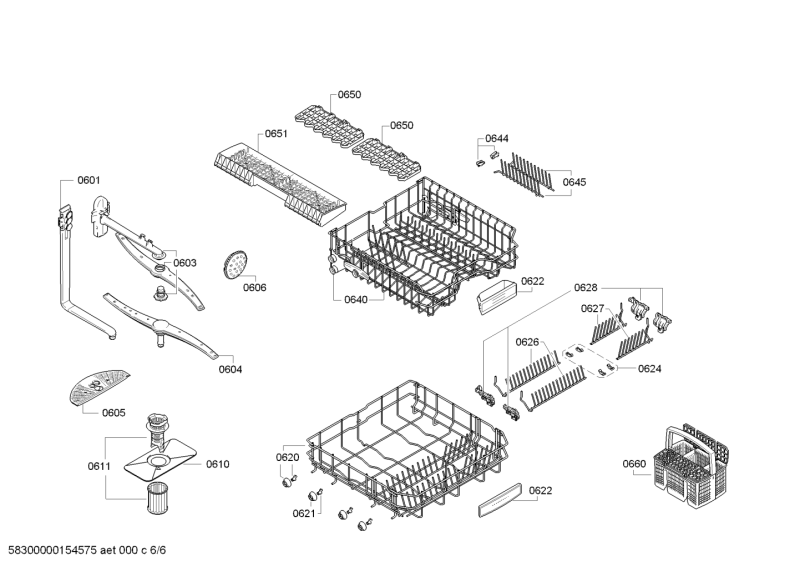 0650
0650
0651
0644
0645
0601
0603
0606
0640
0622
0628
0627
0626
0624
0604
0605
0611
0610
0620
0621
0622
0660
58300000154575 aet 000 c 6/6