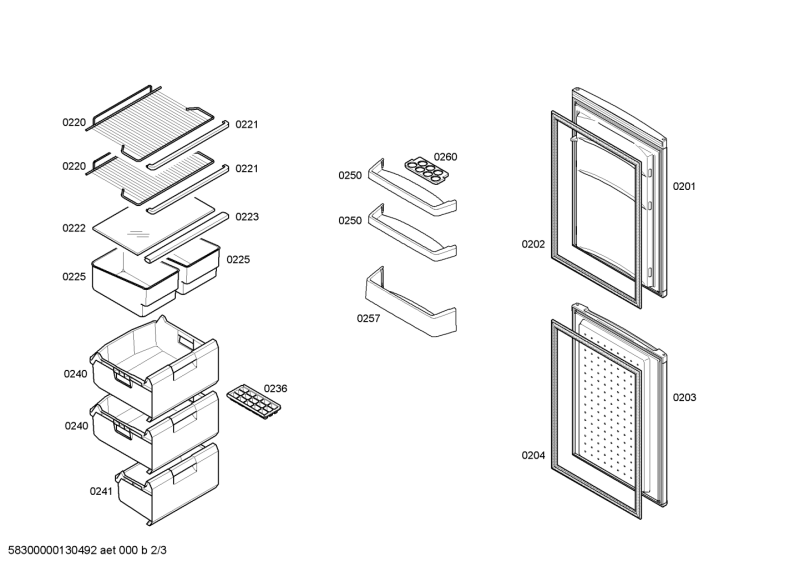 0220
0221
0220
0221
0222
0223
0225
0225
0240
0236
0240
0241
0250
0260
0250
0257
0201
0202
0203
0204

58300000130492 aet 000 b 2/3