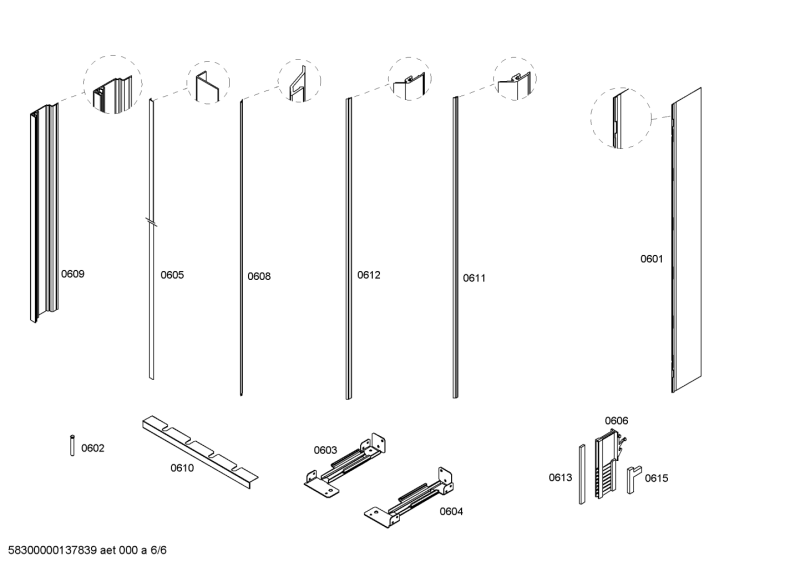 0609
0605
0608
0612
0611
0601
0602
0610
0603
0604
0606
0613
0615
58300000137839 aet 000 a 6/6