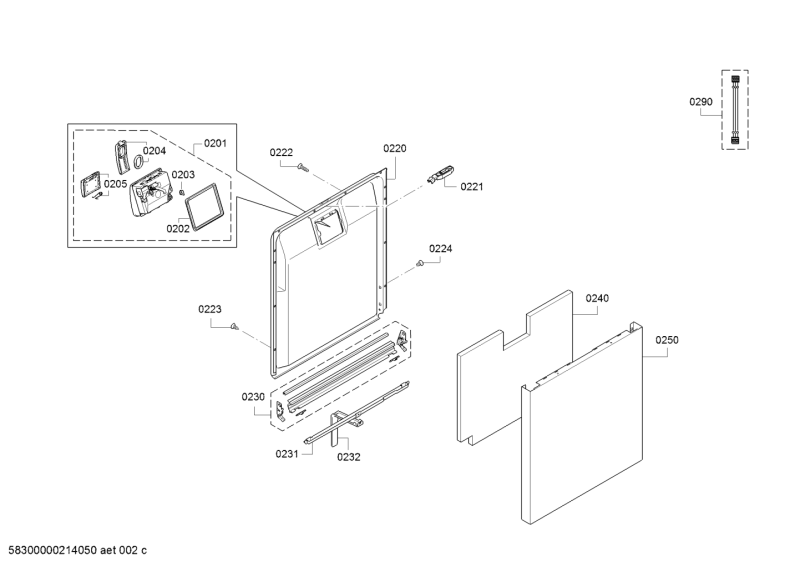 0290

0201
0204
0203
0205
0202

0222
0220
0221
0224
0223

0240
0250

0230
0231
0232

58300000214050 aet 002 c