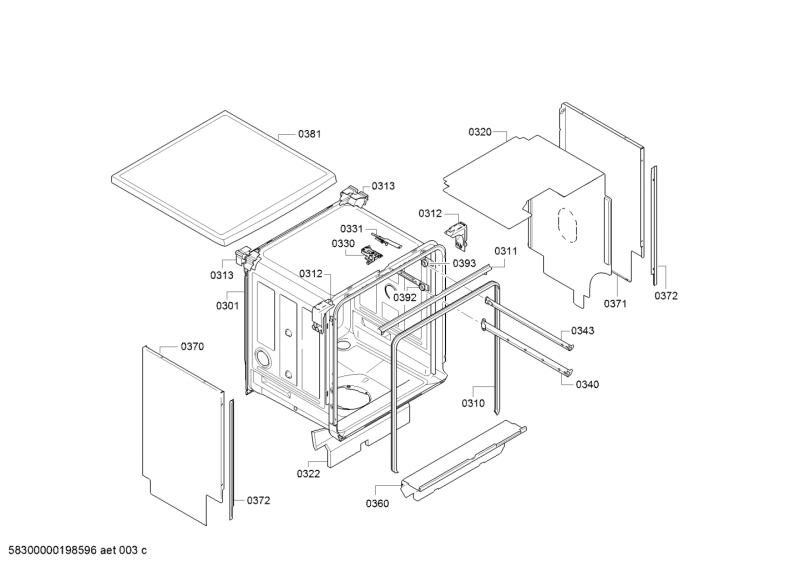 0381
0320
0313
0312
0331
0330
0393
0311
0313
0312
0392
0301
0371
0372
0343
0370
0340
0310
0322
0372
0360
58300000198596 aet 003 c