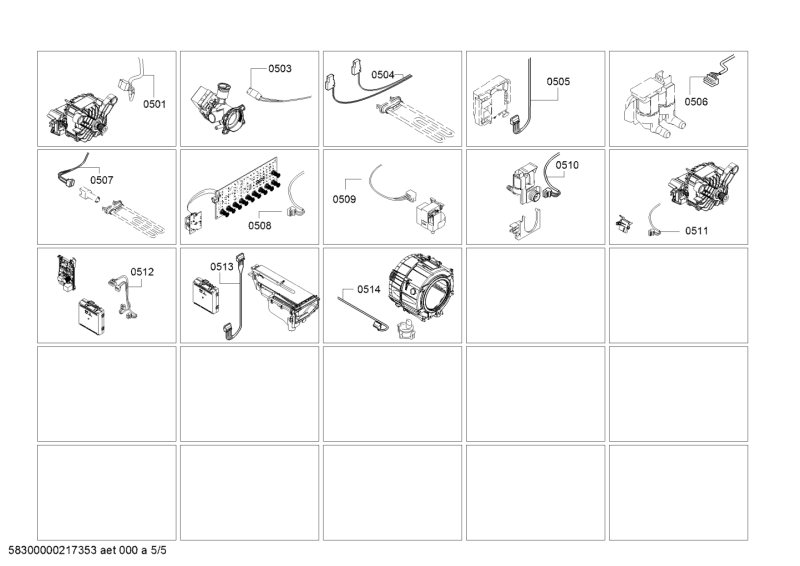 0501

0503

0504

0505

0506

0507

0508

0509

0510

0511

0512

0513

0514

58300000217353 aet 000 a 5/5