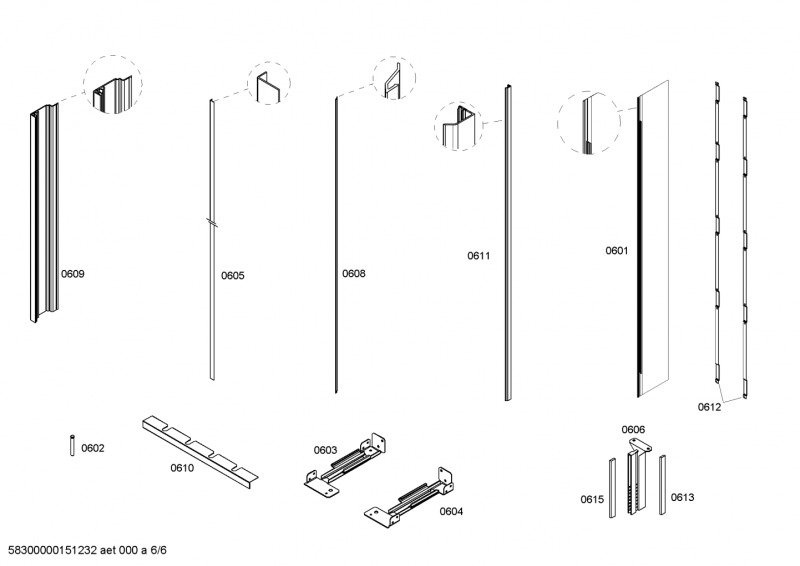 0609
0605
0608
0611
0601
0612
0602
0610
0603
0604
0606
0615
0613
58300000151232 aet 000 a 6/6