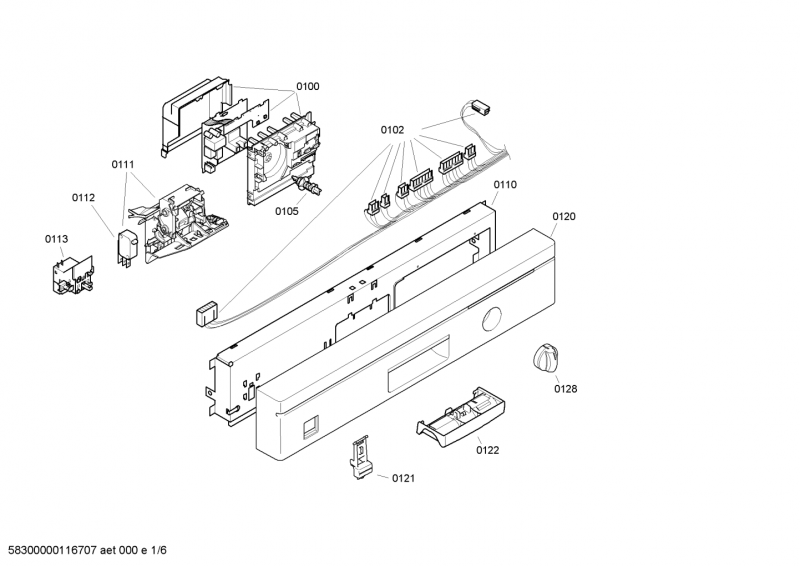 0100
0102
0111
0112
0105
0110
0120
0113
0128
0122
0121

58300000116707 aet 000 e 1/6