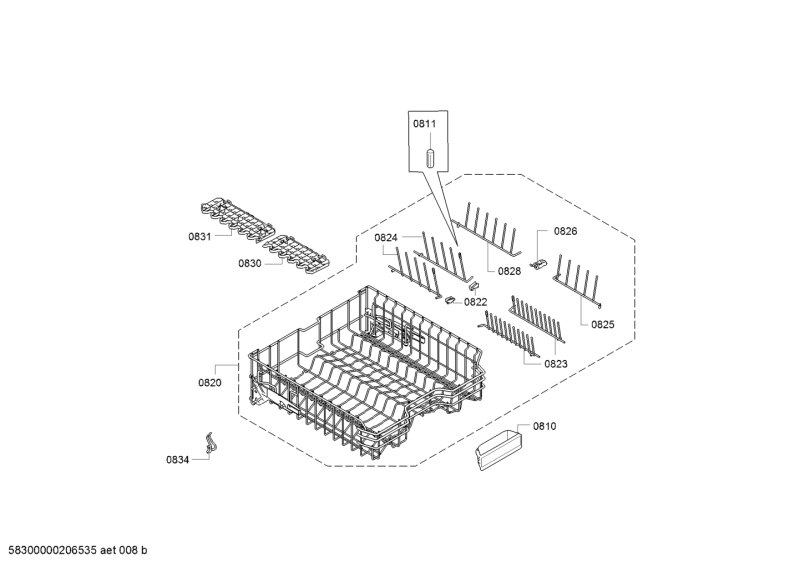 0811
0831
0830
0824
0826
0828
0822
0825
0823
0820
0810
0834
58300000206535 aet 008 b