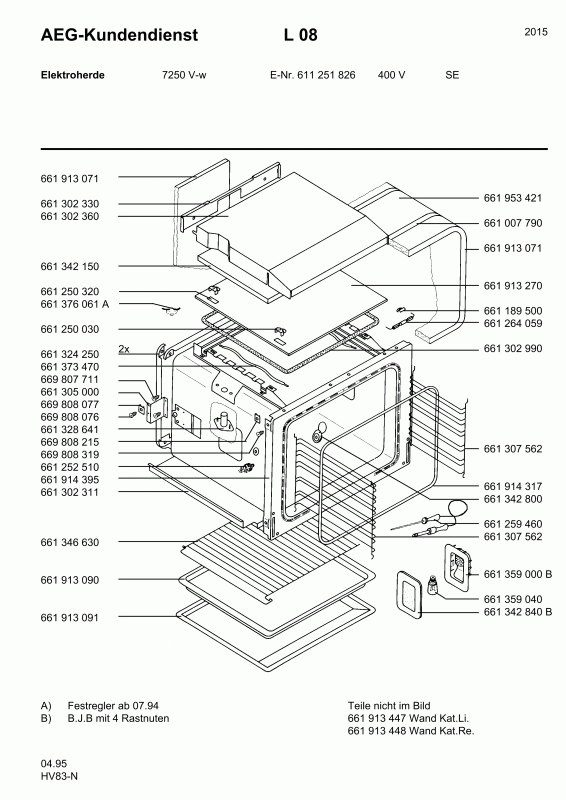 AEG-Kundendienst L 08 2015

Elektroherde 7250 V-w E-Nr. 611 251 826 400 V SE

661 913 071
661 302 330
661 302 360
661 342 150
661 250 320
661 376 061 A
661 250 030
661 324 250
2x
661 373 470
669 807 711
661 305 000
669 808 077
669 808 076
661 328 641
669 808 215
669 808 319
661 252 510
661 914 395
661 302 311
661 346 630
661 913 090
661 913 091

661 953 421
661 007 790
661 913 071
661 913 270
661 189 500
661 264 059
661 302 990
661 307 562
661 914 317
661 342 800
661 259 460
661 307 562
661 359 000 B
661 359 040
661 342 840 B

A) Festregler ab 07.94
B) B.J.B mit 4 Rastnuten

Teile nicht im Bild
661 913 447 Wand Kat.Li.
661 913 448 Wand Kat.Re.

04.95
HV83-N