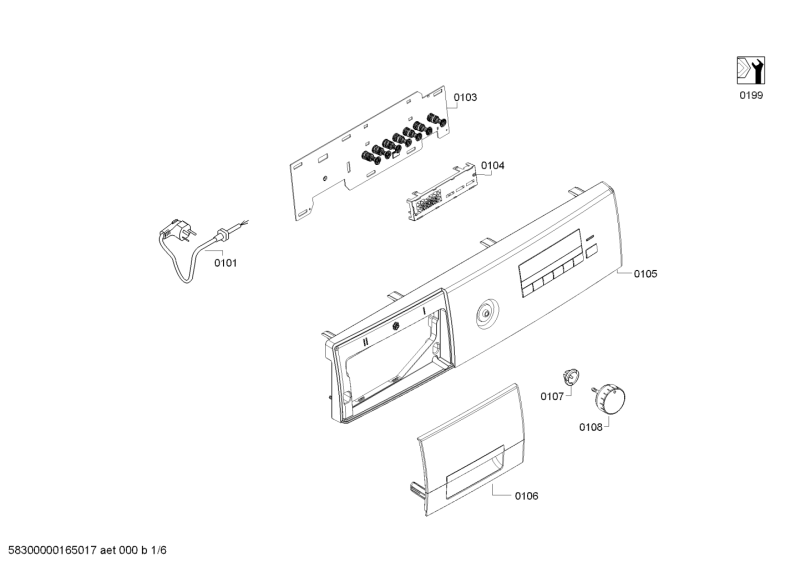 0199

0103

0104

0101

0105

0107

0108

0106

58300000165017 aet 000 b 1/6