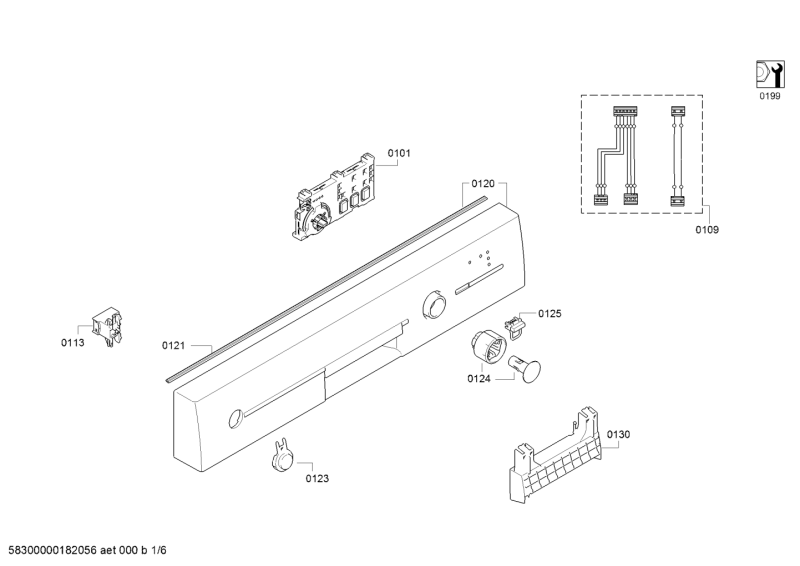 0199

0101

0120

0109

0125

0113

0121

0124

0130

0123

58300000182056 aet 000 b 1/6