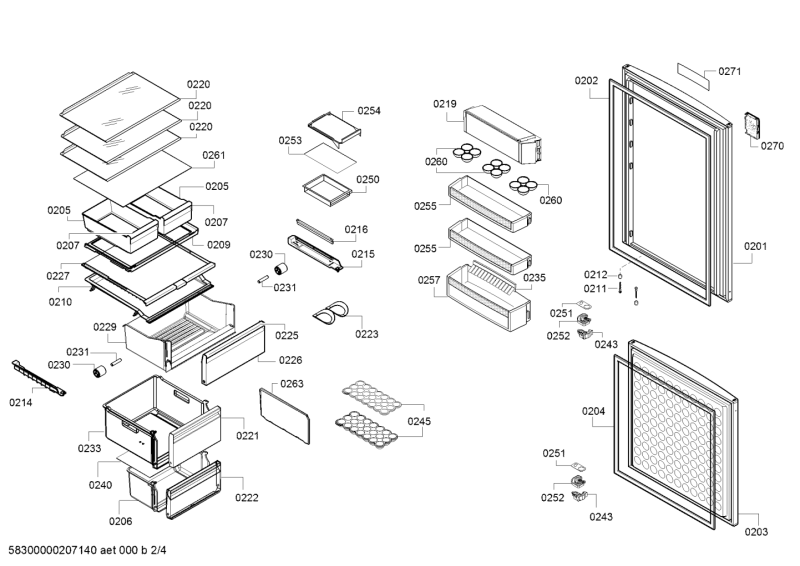 0220
0220
0220
0261
0205
0205
0207
0207
0209
0227
0210
0229
0225
0226
0231
0230
0214
0233
0221
0240
0222
0206
0254
0253
0250
0216
0230
0215
0231
0223
0263
0245
0219
0260
0260
0255
0255
0257
0235
0202
0271
0270
0201
0212
0211
0251
0252
0243
0204
0251
0252
0243
0203
58300000207140 aet 000 b 2/4