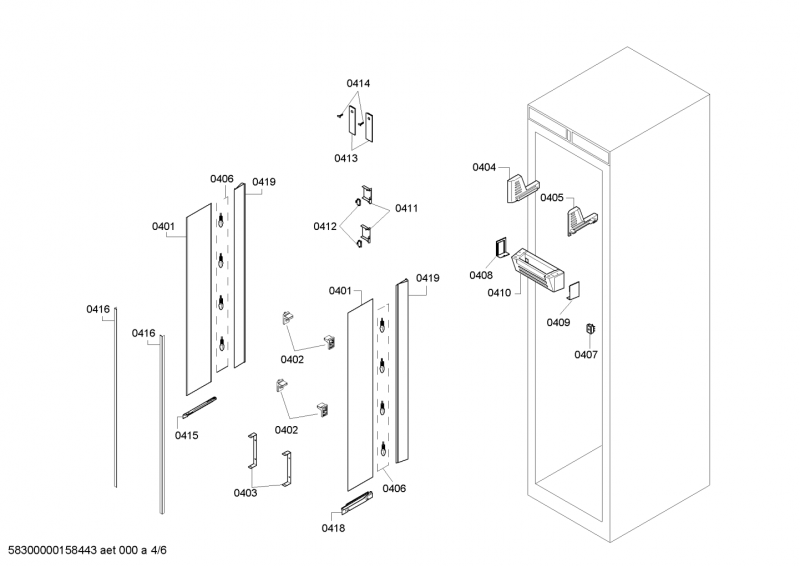 0414
0413
0406
0419
0401
0411
0412
0404
0405
0408
0410
0409
0407
0401
0419
0416
0416
0402
0402
0415
0403
0406
0418

58300000158443 aet 000 a 4/6