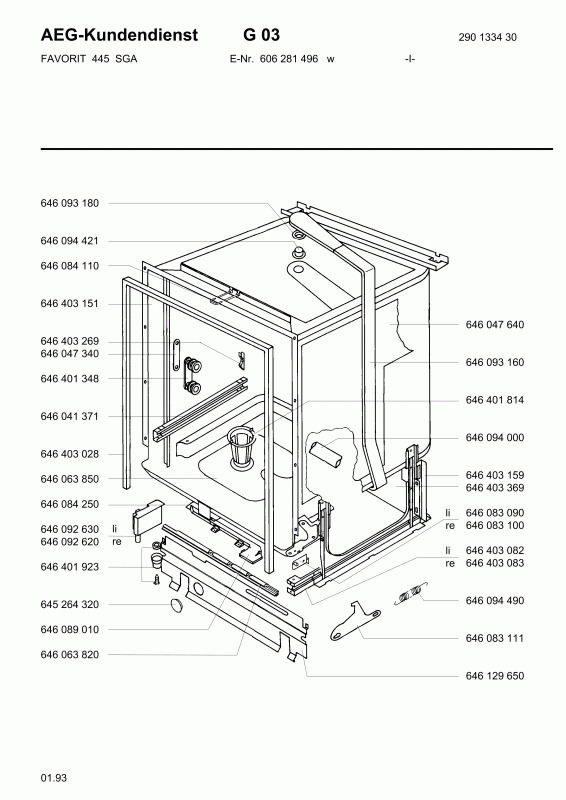 AEG-Kundendienst G 03 290 1334 30

FAVORIT 445 SGA E-Nr. 606 281 496 w -I-

646 093 180

646 094 421

646 084 110

646 403 151

646 403 269
646 047 340

646 401 348

646 041 371

646 403 028

646 063 850

646 084 250

646 092 630 li
646 092 620 re

646 401 923

645 264 320

646 089 010

646 063 820

646 047 640

646 093 160

646 401 814

646 094 000

646 403 159
646 403 369

li 646 083 090
re 646 083 100

li 646 403 082
re 646 403 083

646 094 490

646 083 111

646 129 650

01.93