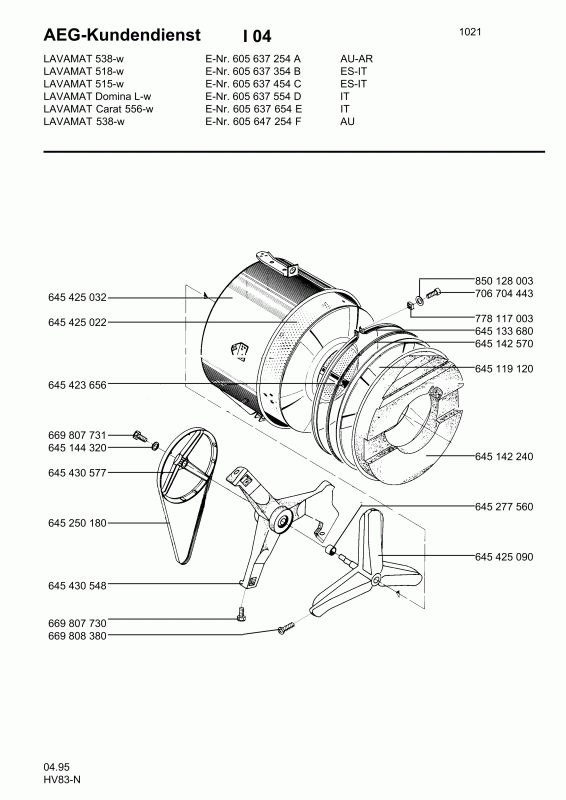 AEG-Kundendienst I 04

1021

| | | |
|---|---|---|
| LAVAMAT 538-w | E-Nr. 605 637 254 A | AU-AR |
| LAVAMAT 518-w | E-Nr. 605 637 354 B | ES-IT |
| LAVAMAT 515-w | E-Nr. 605 637 454 C | ES-IT |
| LAVAMAT Domina L-w | E-Nr. 605 637 554 D | IT |
| LAVAMAT Carat 556-w | E-Nr. 605 637 654 E | IT |
| LAVAMAT 538-w | E-Nr. 605 647 254 F | AU |

645 425 032
645 425 022
645 423 656
669 807 731
645 144 320
645 430 577
645 250 180
645 430 548
669 807 730
669 808 380

850 128 003
706 704 443
778 117 003
645 133 680
645 142 570
645 119 120
645 142 240
645 277 560
645 425 090

04.95
HV83-N