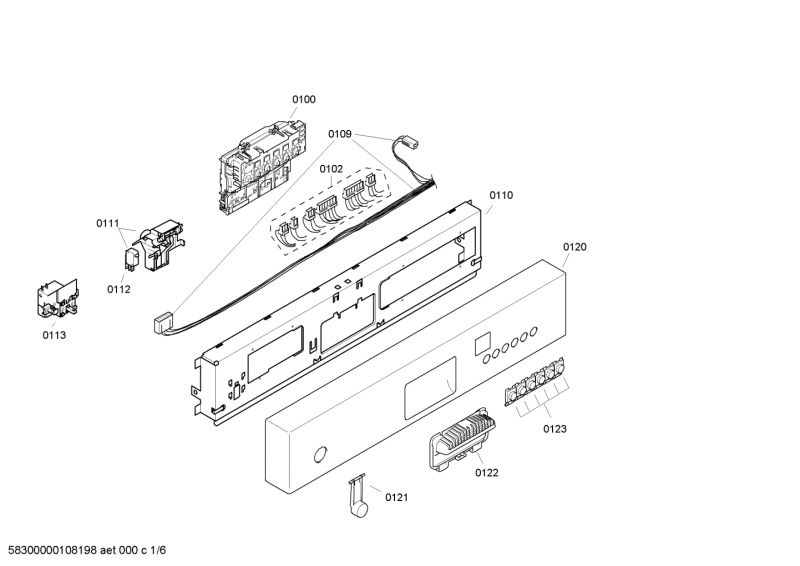 0100
0109
0102
0110
0111
0112
0113
0120
0123
0122
0121
58300000108198 aet 000 c 1/6