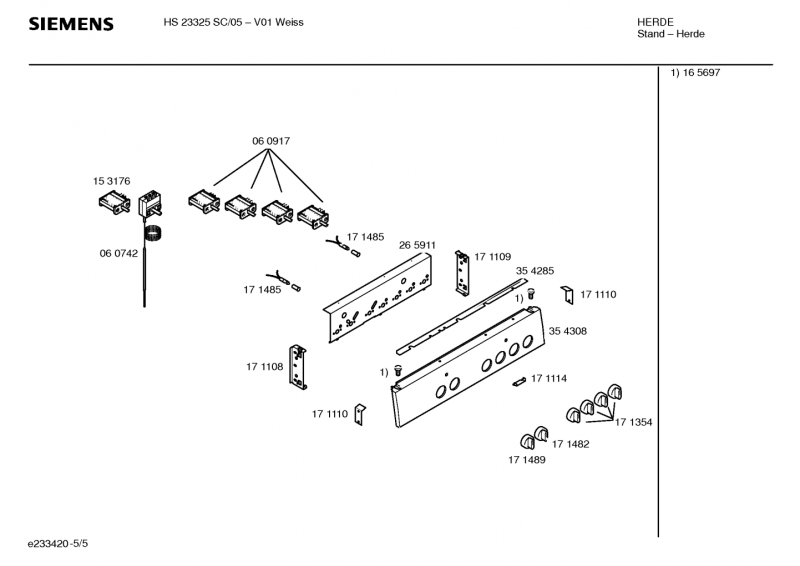 SIEMENS HS 23325 SC/05 – V01 Weiss

HERDE
Stand – Herde

1) 16 5697

06 0917

15 3176

06 0742

17 1485

26 5911

17 1109

35 4285

1)

17 1110

17 1485

35 4308

17 1108

1)

17 1114

17 1110

17 1354

17 1482

17 1489

e233420-5/5