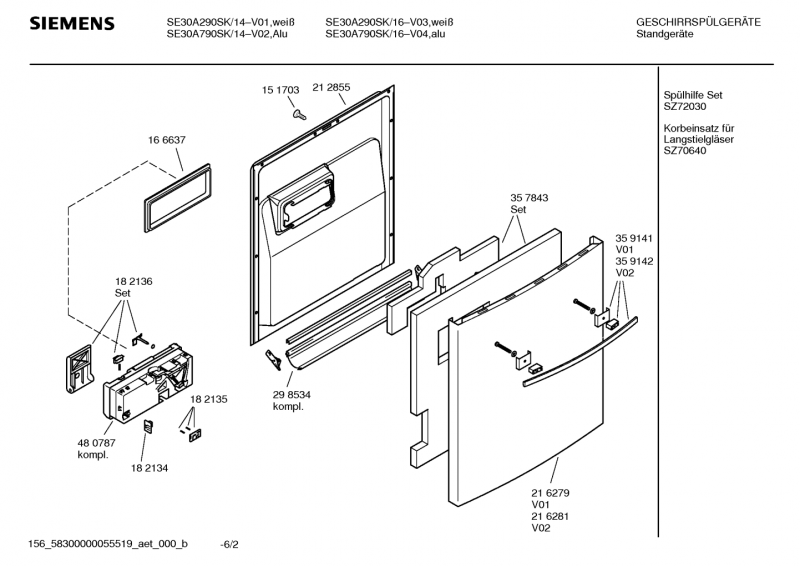 SIEMENS

SE30A290SK/14–V01,weiß
SE30A790SK/14–V02,Alu

SE30A290SK/16–V03,weiß
SE30A790SK/16–V04,alu

GESCHIRRSPÜLGERÄTE
Standgeräte

Spülhilfe Set
SZ72030

Korbeinsatz für Langstielgläser
SZ70640

15 1703
21 2855
16 6637
35 7843
Set
35 9141
V01
35 9142
V02
18 2136
Set
29 8534
kompl.
18 2135
48 0787
kompl.
18 2134
21 6279
V01
21 6281
V02

156_58300000055519_aet_000_b -6/2