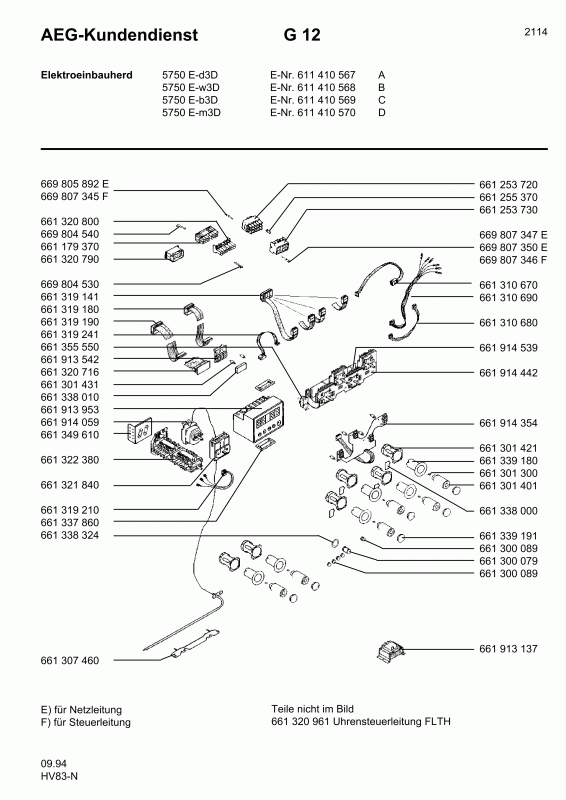 AEG-Kundendienst G 12 2114

Elektroeinbauherd 5750 E-d3D E-Nr. 611 410 567 A
5750 E-w3D E-Nr. 611 410 568 B
5750 E-b3D E-Nr. 611 410 569 C
5750 E-m3D E-Nr. 611 410 570 D

669 805 892 E
669 807 345 F
661 320 800
669 804 540
661 179 370
661 320 790
669 804 530
661 319 141
661 319 180
661 319 190
661 319 241
661 355 550
661 913 542
661 320 716
661 301 431
661 338 010
661 913 953
661 914 059
661 349 610
661 322 380
661 321 840
661 319 210
661 337 860
661 338 324
661 307 460

661 253 720
661 255 370
661 253 730
669 807 347 E
669 807 350 E
669 807 346 F
661 310 670
661 310 690
661 310 680
661 914 539
661 914 442
661 914 354
661 301 421
661 339 180
661 301 300
661 301 401
661 338 000
661 339 191
661 300 089
661 300 079
661 300 089
661 913 137

E) für Netzleitung
F) für Steuerleitung

Teile nicht im Bild
661 320 961 Uhrensteuerleitung FLTH

09.94
HV83-N