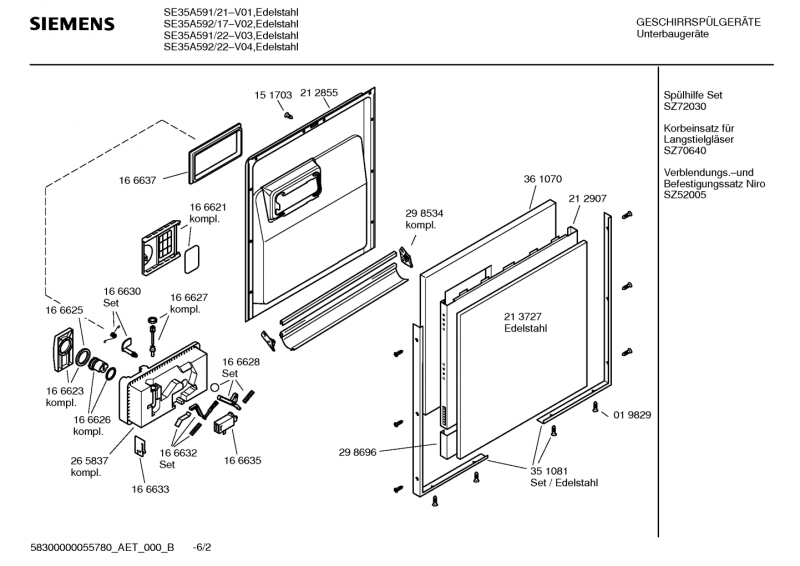 SIEMENS

SE35A591/21–V01,Edelstahl
SE35A592/17–V02,Edelstahl
SE35A591/22–V03,Edelstahl
SE35A592/22–V04,Edelstahl

GESCHIRRSPÜLGERÄTE
Unterbaugeräte

Spülhilfe Set
SZ72030

Korbeinsatz für
Langstielgläser
SZ70640

Verblendungs.–und
Befestigungssatz Niro
SZ52005

15 1703
21 2855
16 6637
16 6621
kompl.
29 8534
kompl.
36 1070
21 2907
16 6630
Set
16 6627
kompl.
16 6625
21 3727
Edelstahl
16 6628
Set
16 6623
kompl.
16 6626
kompl.
01 9829
26 5837
kompl.
16 6632
Set
16 6635
29 8696
16 6633
35 1081
Set / Edelstahl

58300000055780_AET_000_B -6/2