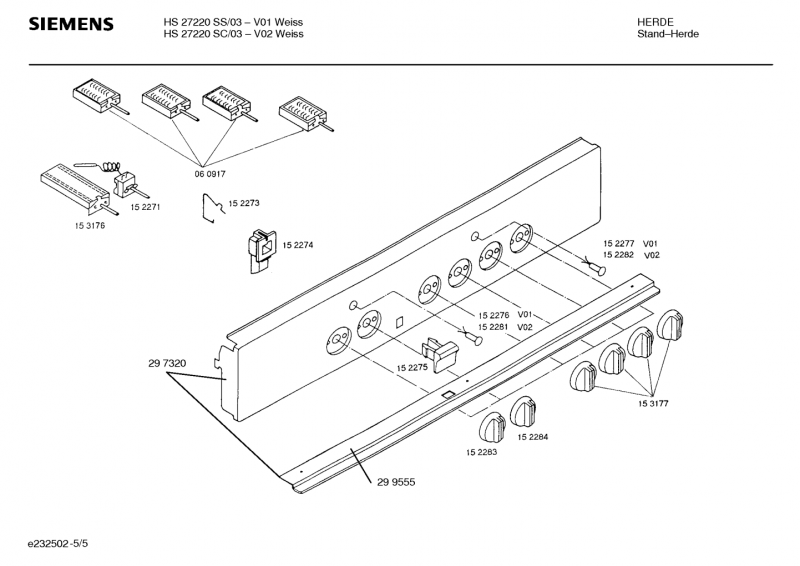 SIEMENS

HS 27220 SS/03 – V01 Weiss
HS 27220 SC/03 – V02 Weiss

HERDE
Stand–Herde

06 0917

15 2271

15 3176

15 2273

15 2274

15 2277 V01
15 2282 V02

15 2276 V01
15 2281 V02

15 2275

29 7320

15 3177

15 2284

15 2283

29 9555

e232502-5/5