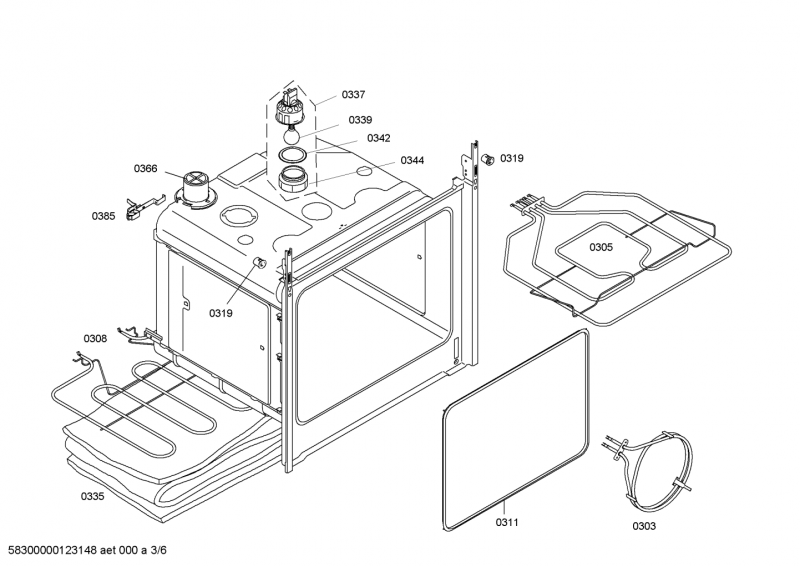 0337
0339
0342
0344
0366
0319
0385
0305
0319
0308
0335
0311
0303
58300000123148 aet 000 a 3/6