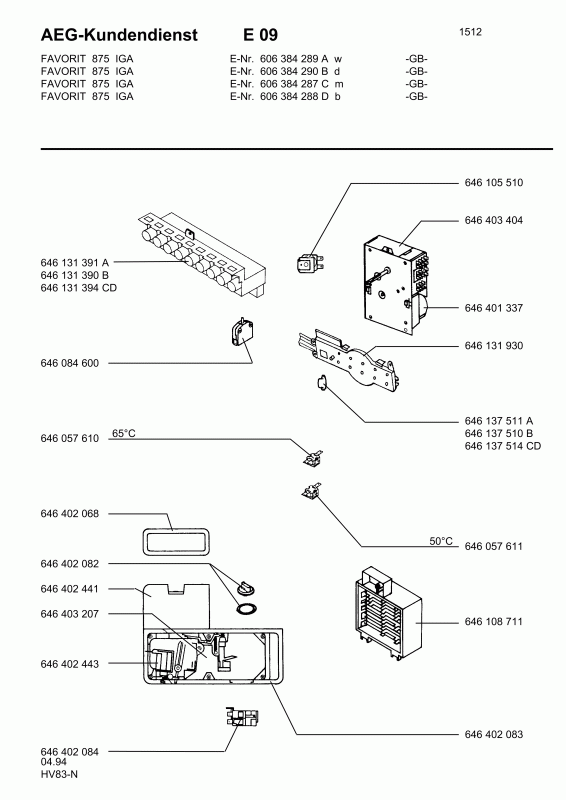 AEG-Kundendienst E 09

1512

FAVORIT 875 IGA E-Nr. 606 384 289 A w -GB-
FAVORIT 875 IGA E-Nr. 606 384 290 B d -GB-
FAVORIT 875 IGA E-Nr. 606 384 287 C m -GB-
FAVORIT 875 IGA E-Nr. 606 384 288 D b -GB-

646 105 510

646 403 404

646 131 391 A
646 131 390 B
646 131 394 CD

646 401 337

646 131 930

646 084 600

646 137 511 A
646 137 510 B
646 137 514 CD

646 057 610 65°C

646 402 068

50°C 646 057 611

646 402 082

646 402 441

646 403 207

646 108 711

646 402 443

646 402 083

646 402 084
04.94
HV83-N